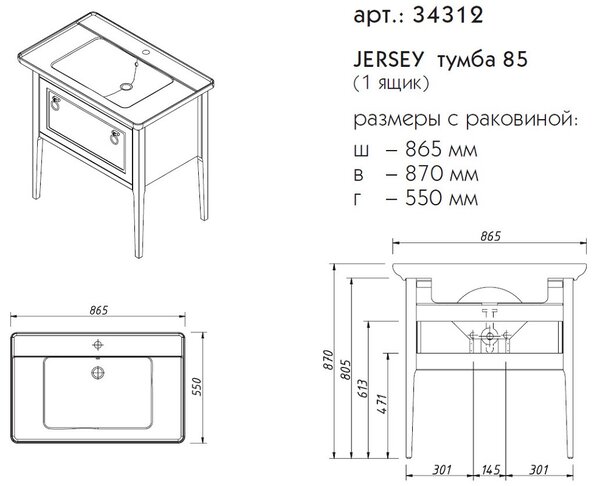 арт.: 34312

JERSEY тумба 85
(1 ящик)

размеры с раковиной:
ш – 865 мм
в – 870 мм
г – 550 мм

865

550

865

870
805
613
471

301
145
301